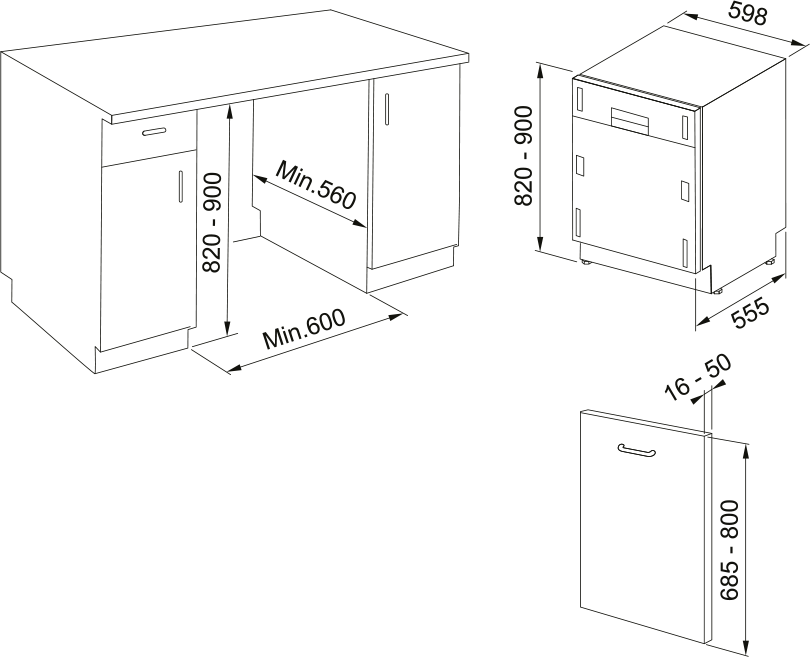 820 - 900
Min.560
Min.600
598
820 - 900
555
16 - 50
685 - 800